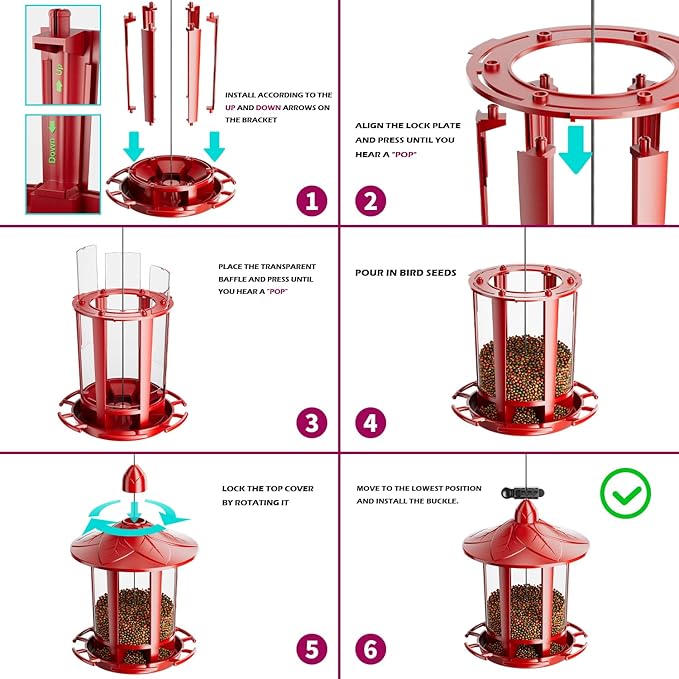 Up

Down

INSTALL ACCORDING TO THE UP AND DOWN ARROWS ON THE BRACKET

1

ALIGN THE LOCK PLATE AND PRESS UNTIL YOU HEAR A "POP"

2

PLACE THE TRANSPARENT BAFFLE AND PRESS UNTIL YOU HEAR A "POP"

3

POUR IN BIRD SEEDS

4

LOCK THE TOP COVER BY ROTATING IT

5

MOVE TO THE LOWEST POSITION AND INSTALL THE BUCKLE.

6